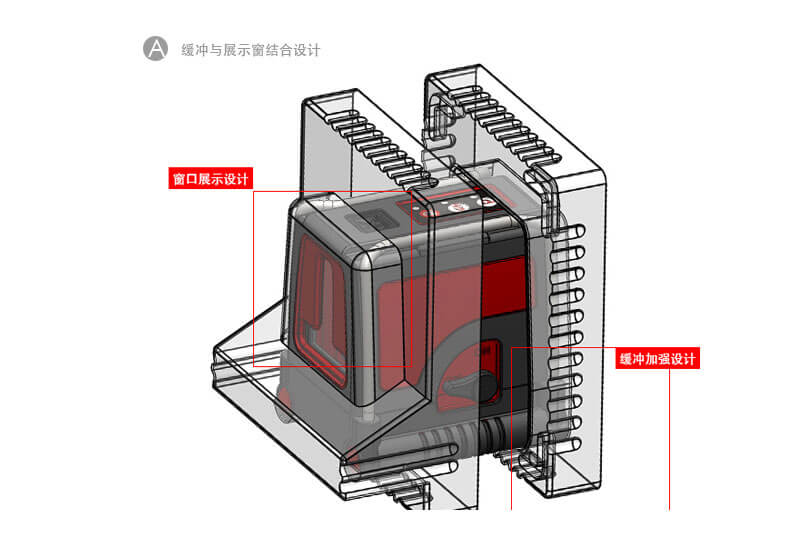 A 缓冲与展示窗结合设计

窗口展示设计

缓冲加强设计